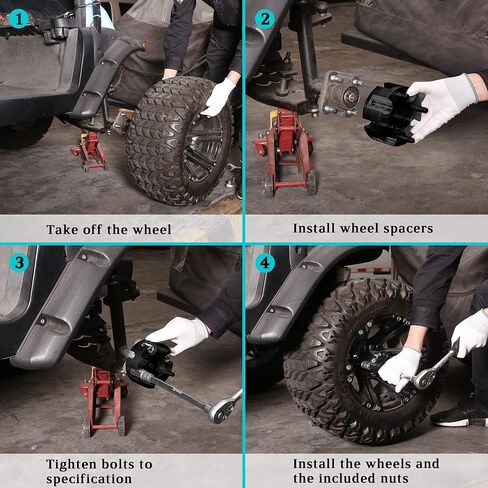 1

Take off the wheel

2

Install wheel spacers

3

Tighten bolts to specification

4

Install the wheels and the included nuts