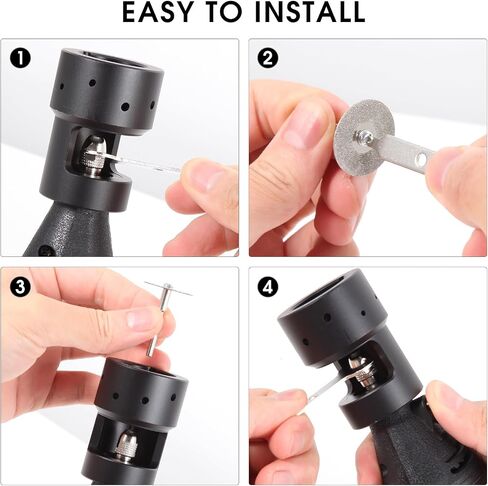 EASY TO INSTALL

1

2

3

4