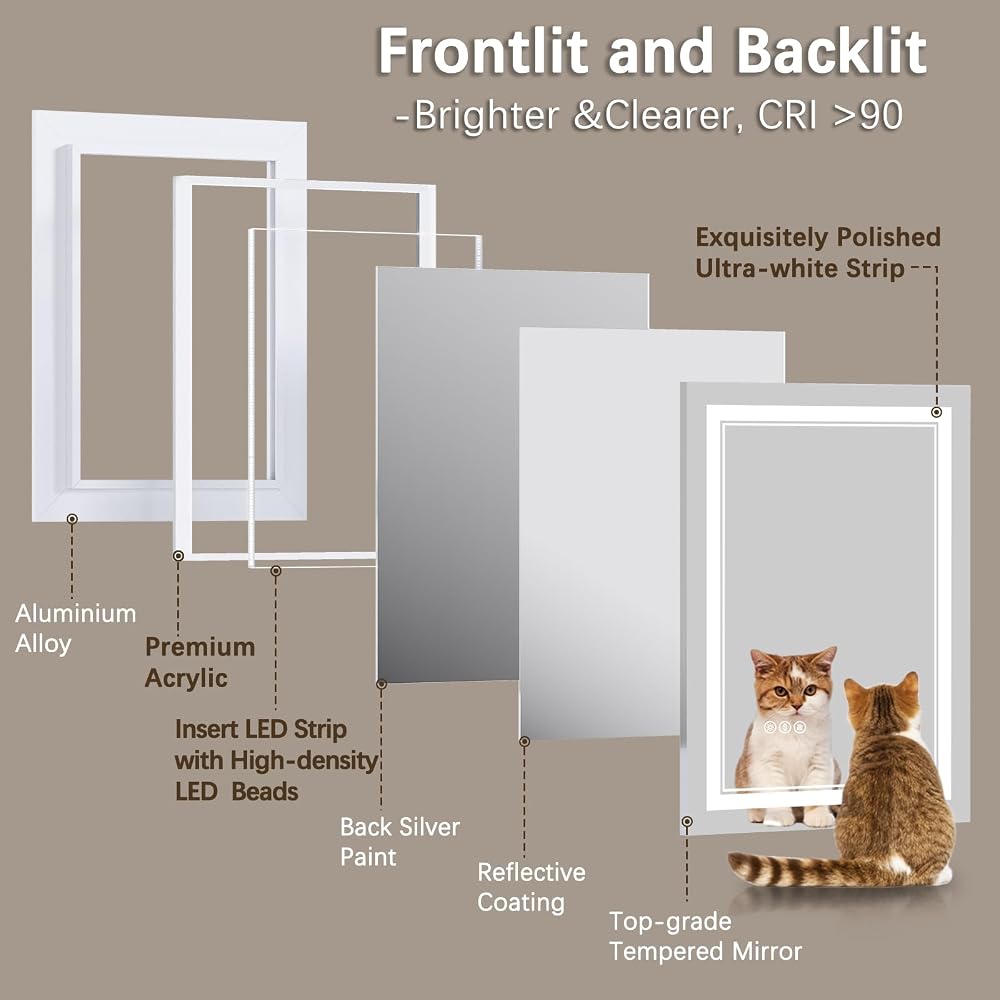 Frontlit and Backlit
-Brighter &Clearer, CRI >90

Exquisitely Polished Ultra-white Strip

Aluminium Alloy

Premium Acrylic

Insert LED Strip with High-density LED Beads

Back Silver Paint

Reflective Coating

Top-grade Tempered Mirror