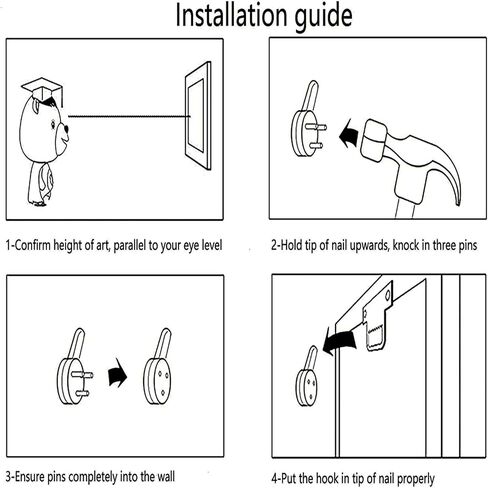 Installation guide

1-Confirm height of art, parallel to your eye level

2-Hold tip of nail upwards, knock in three pins

3-Ensure pins completely into the wall

4-Put the hook in tip of nail properly