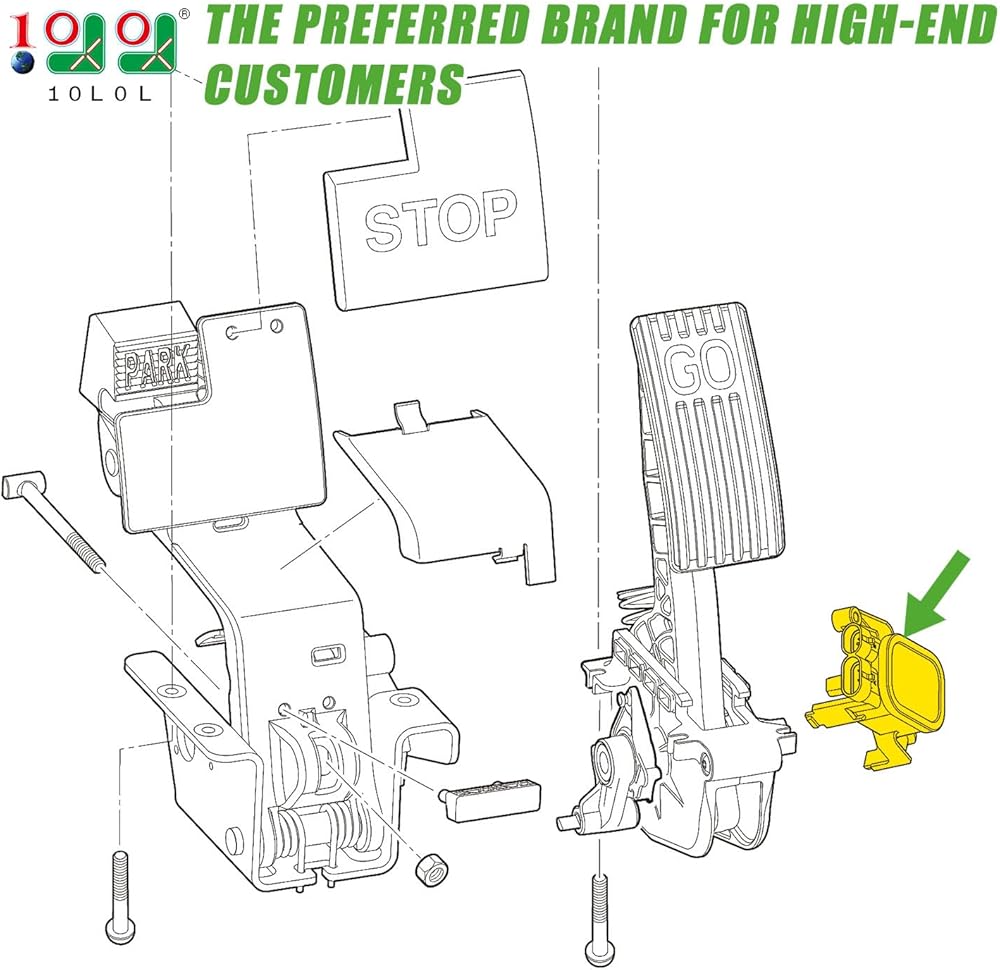 10L0L
THE PREFERRED BRAND FOR HIGH-END CUSTOMERS

STOP

PARK

GO