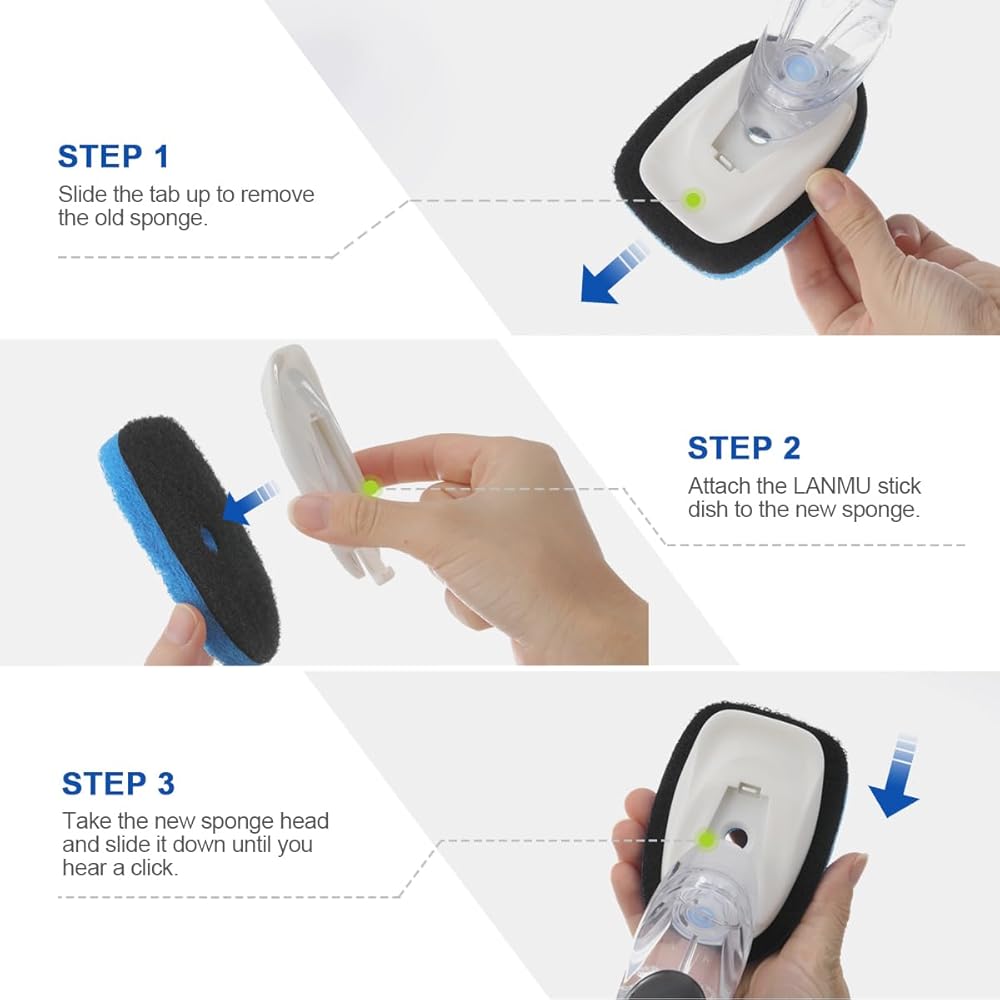 STEP 1
Slide the tab up to remove the old sponge.

STEP 2
Attach the LANMU stick dish to the new sponge.

STEP 3
Take the new sponge head and slide it down until you hear a click.