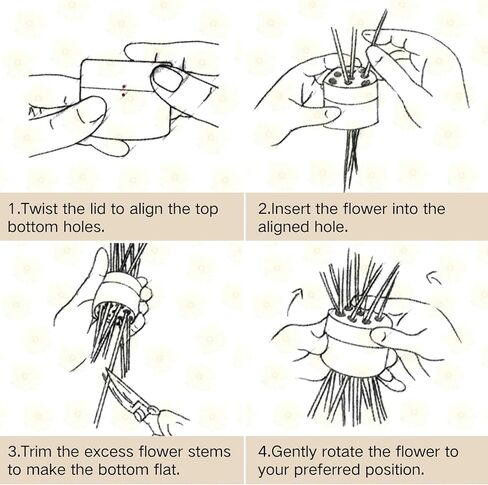 1.Twist the lid to align the top bottom holes.

2.Insert the flower into the aligned hole.

3.Trim the excess flower stems to make the bottom flat.

4.Gently rotate the flower to your preferred position.