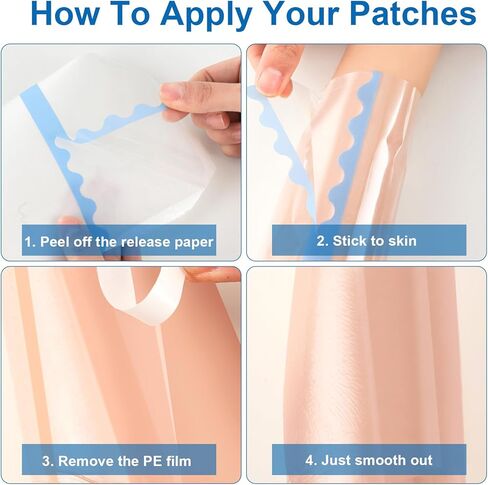 How To Apply Your Patches

1. Peel off the release paper

2. Stick to skin

3. Remove the PE film

4. Just smooth out