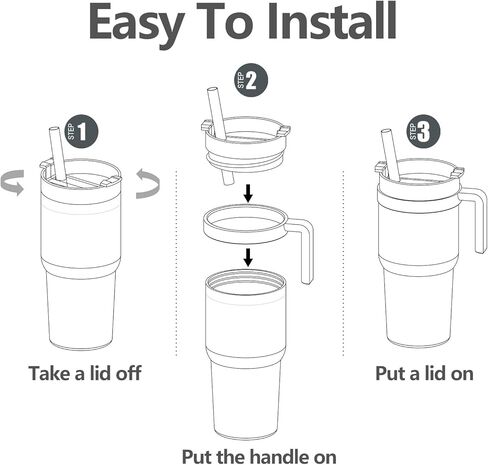 Easy To Install

STEP 1

Take a lid off

STEP 2

Put the handle on

STEP 3

Put a lid on