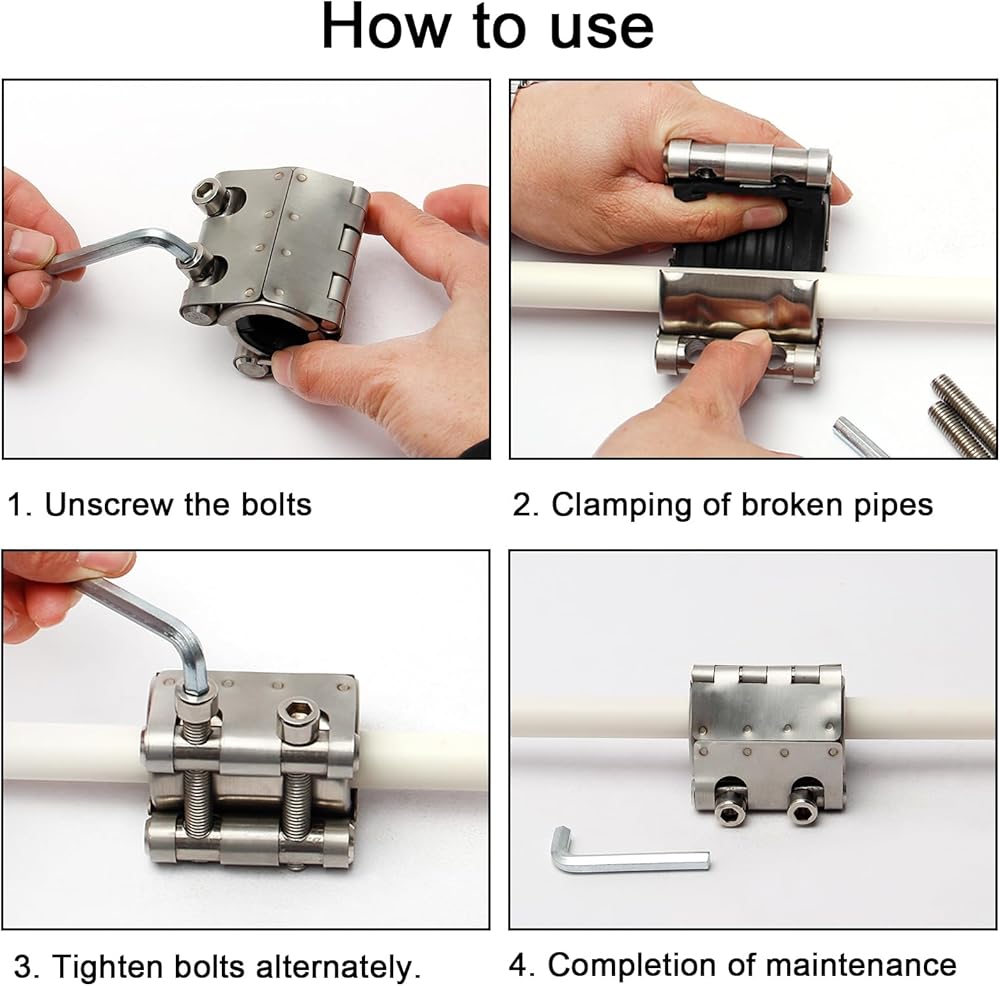 How to use

1. Unscrew the bolts

2. Clamping of broken pipes

3. Tighten bolts alternately.

4. Completion of maintenance