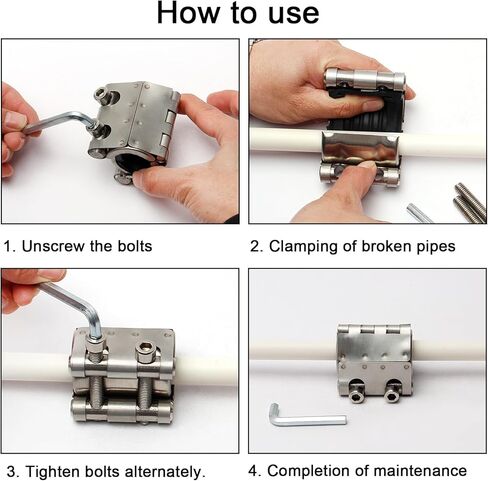 How to use

1. Unscrew the bolts

2. Clamping of broken pipes

3. Tighten bolts alternately.

4. Completion of maintenance