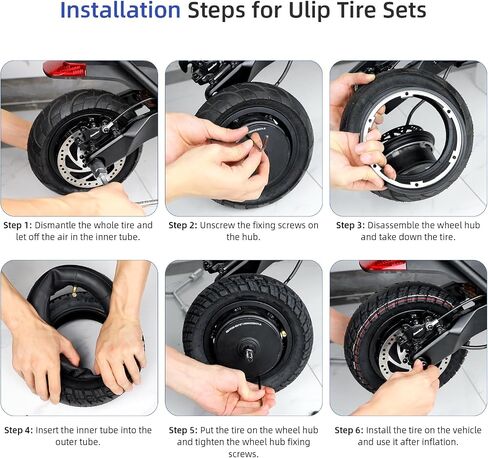 Installation Steps for Ulip Tire Sets

Step 1: Dismantle the whole tire and let off the air in the inner tube.

Step 2: Unscrew the fixing screws on the hub.

Step 3: Disassemble the wheel hub and take down the tire.

Step 4: Insert the inner tube into the outer tube.

Step 5: Put the tire on the wheel hub and tighten the wheel hub fixing screws.

Step 6: Install the tire on the vehicle and use it after inflation.