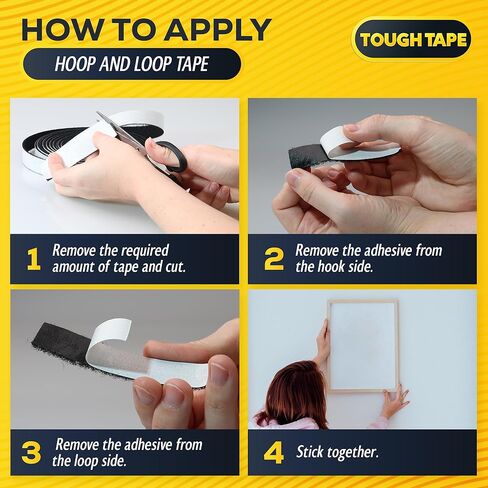 HOW TO APPLY

HOOP AND LOOP TAPE

TOUGH TAPE

1 Remove the required amount of tape and cut.

2 Remove the adhesive from the hook side.

3 Remove the adhesive from the loop side.

4 Stick together.