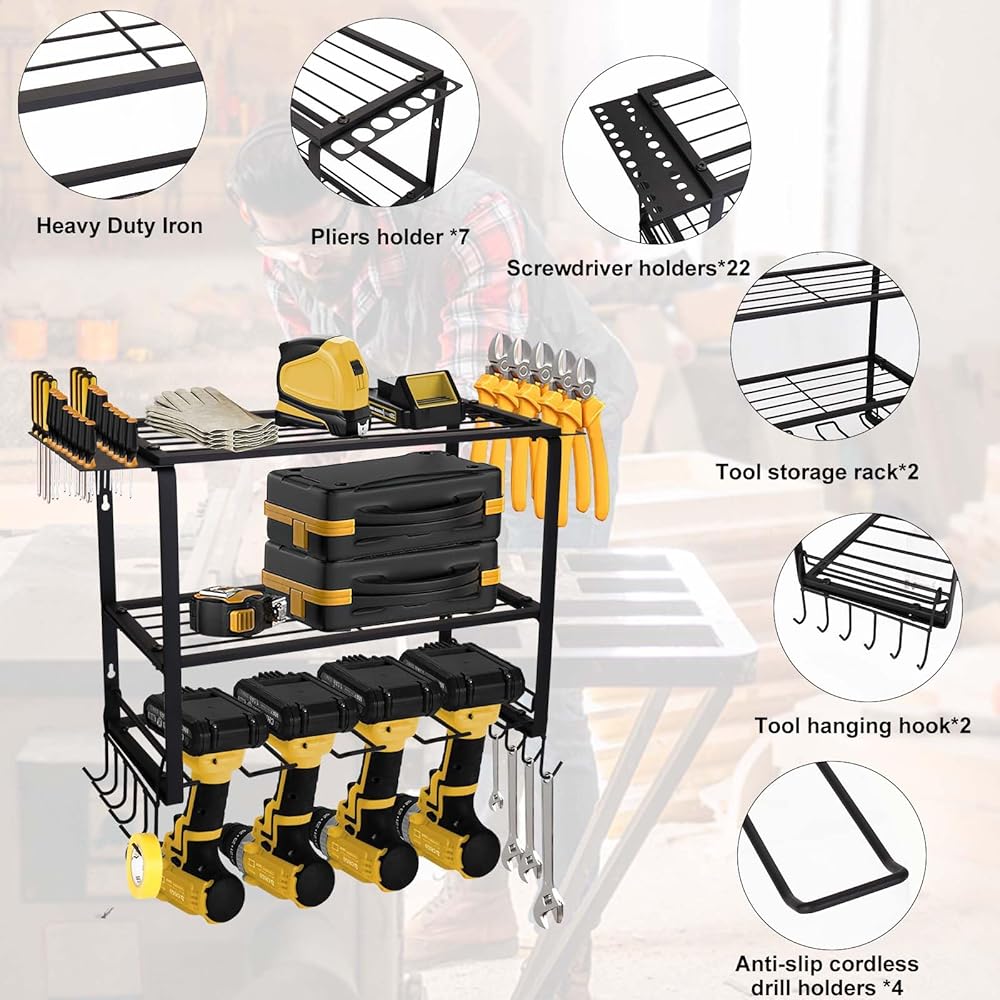 Heavy Duty Iron

Pliers holder *7

Screwdriver holders*22

Tool storage rack*2

Tool hanging hook*2

Anti-slip cordless drill holders *4