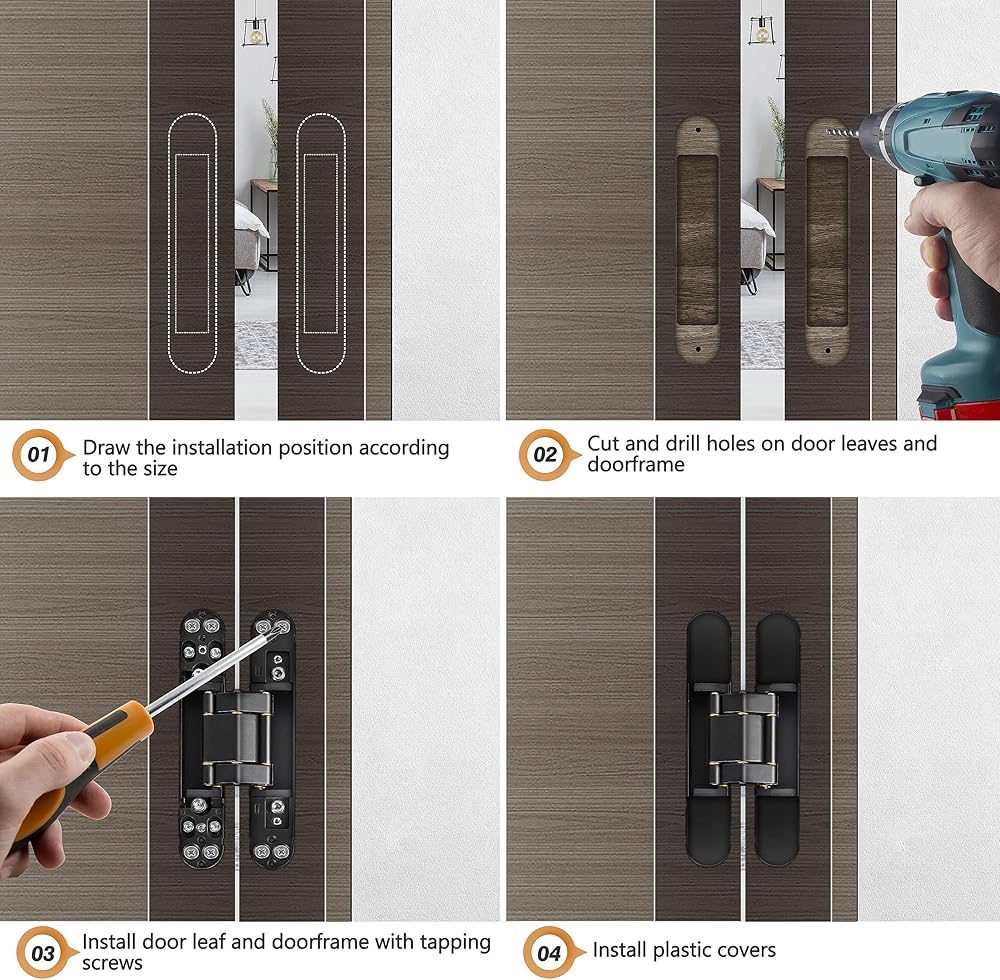 01 Draw the installation position according to the size

02 Cut and drill holes on door leaves and doorframe

03 Install door leaf and doorframe with tapping screws

04 Install plastic covers