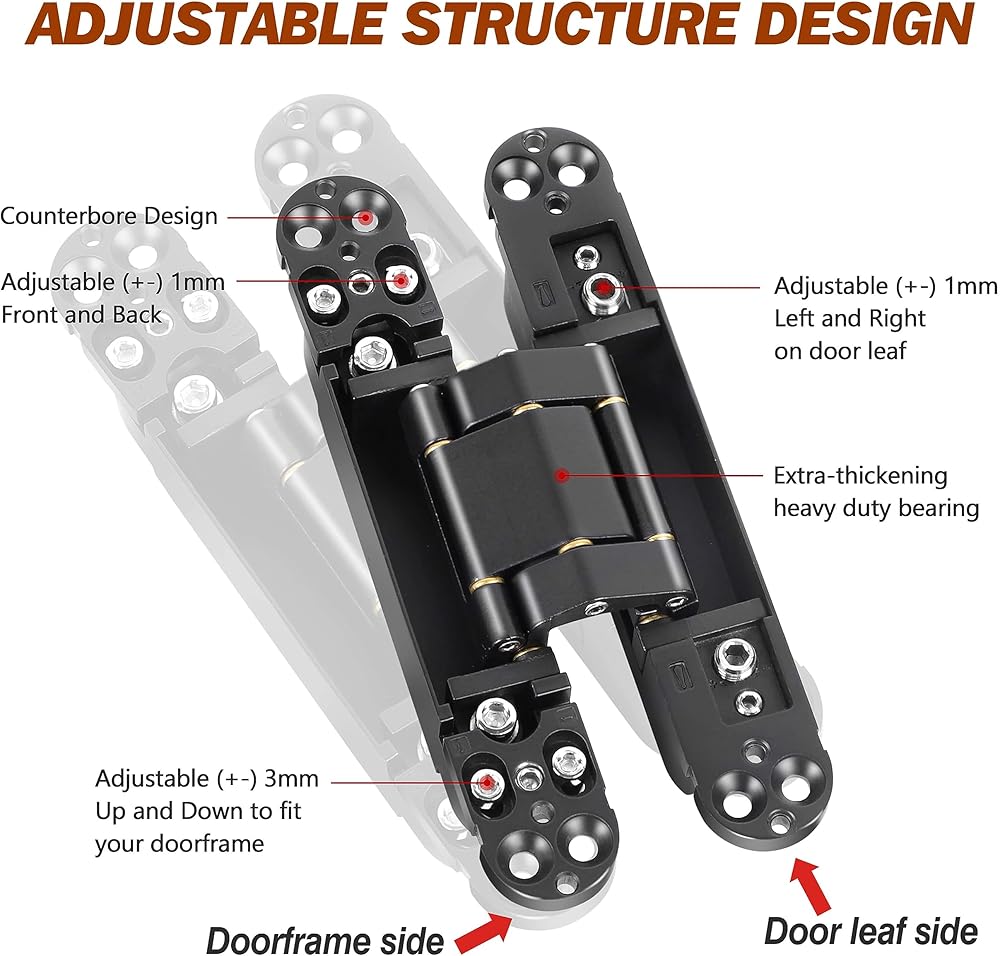 ADJUSTABLE STRUCTURE DESIGN

Counterbore Design

Adjustable (+-) 1mm Front and Back

Adjustable (+-) 1mm Left and Right on door leaf

Extra-thickening heavy duty bearing

Adjustable (+-) 3mm Up and Down to fit your doorframe

Doorframe side

Door leaf side