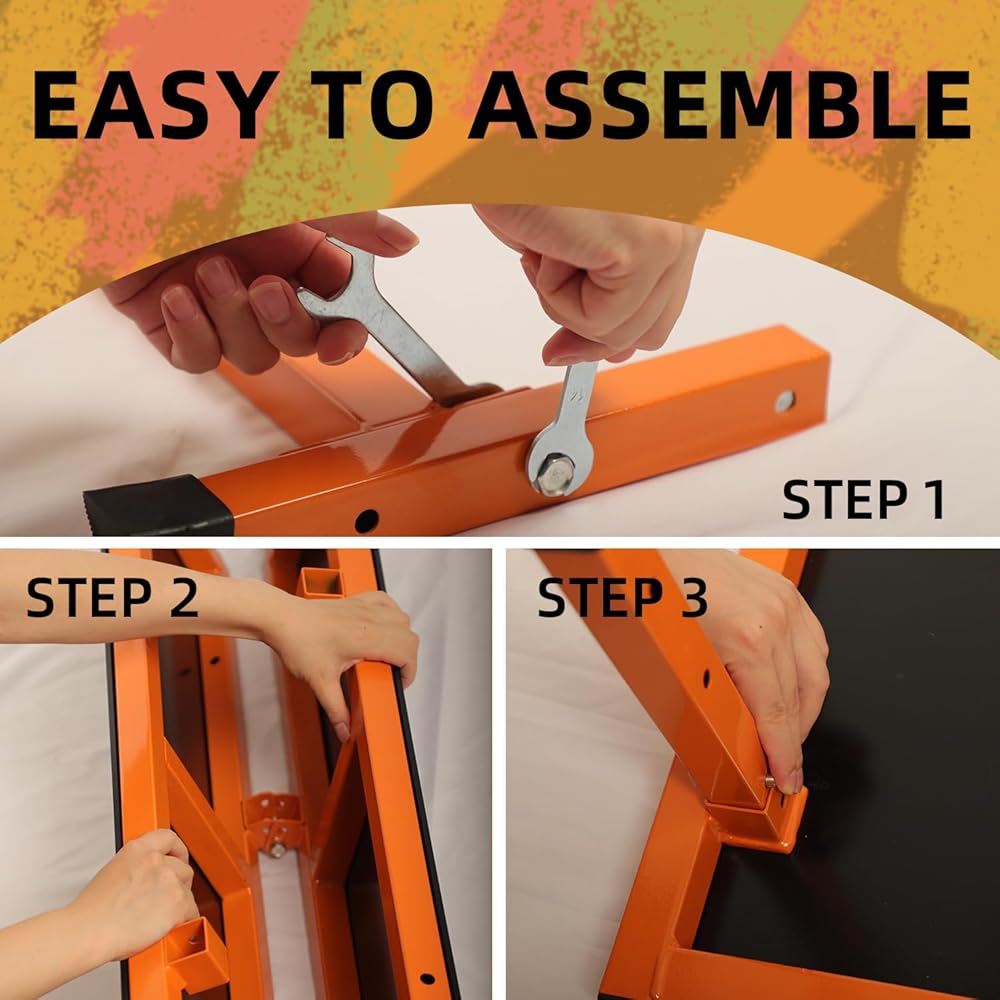 EASY TO ASSEMBLE

STEP 1

STEP 2

STEP 3