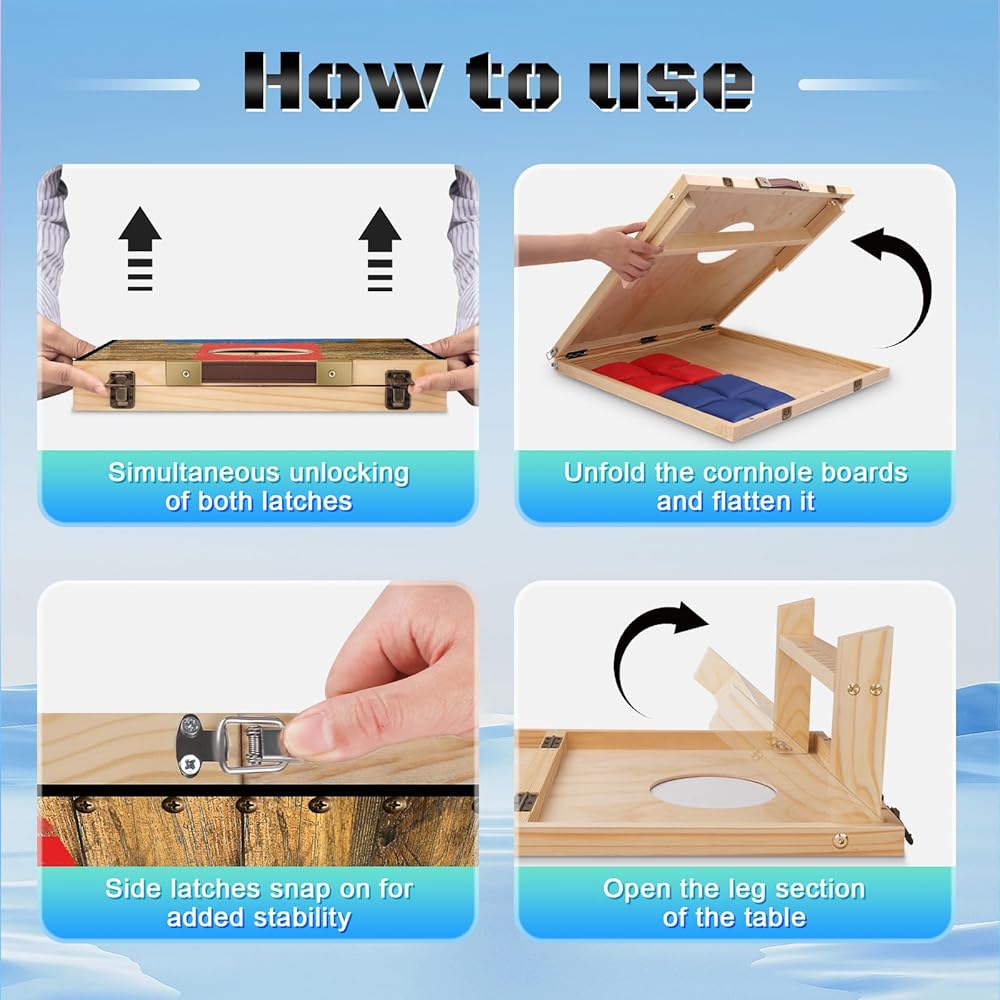 How to use

Simultaneous unlocking of both latches

Unfold the cornhole boards and flatten it

Side latches snap on for added stability

Open the leg section of the table