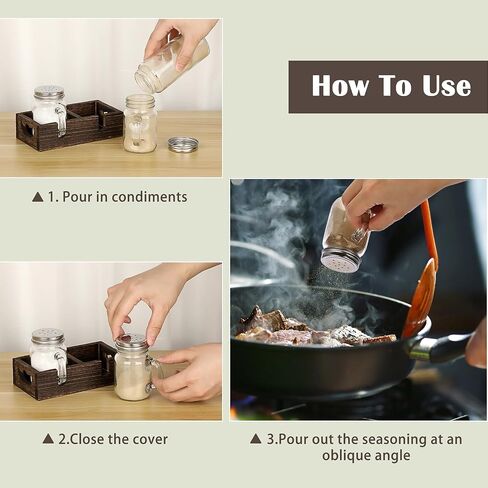 How To Use

▲ 1. Pour in condiments

▲ 2.Close the cover

▲ 3.Pour out the seasoning at an oblique angle