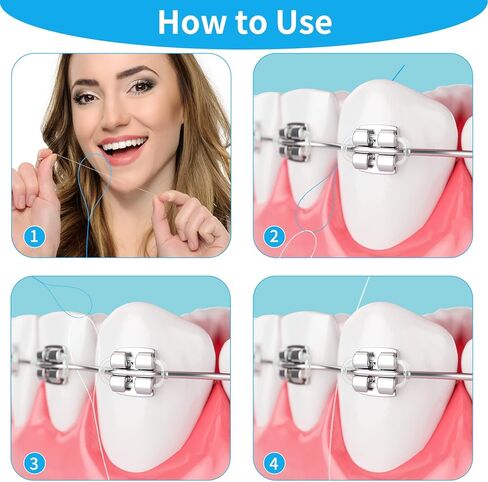 How to Use

1

2

3

4