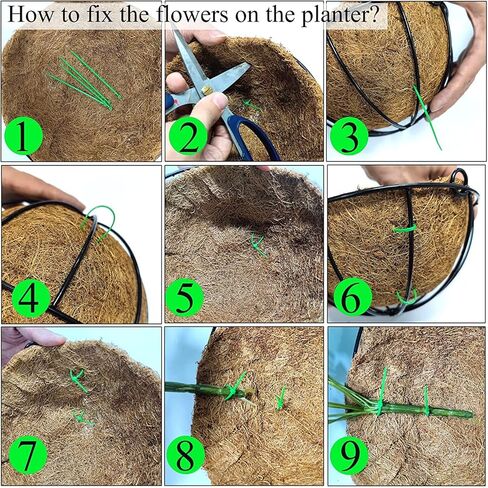 How to fix the flowers on the planter?

1

2

3

4

5

6

7

8

9