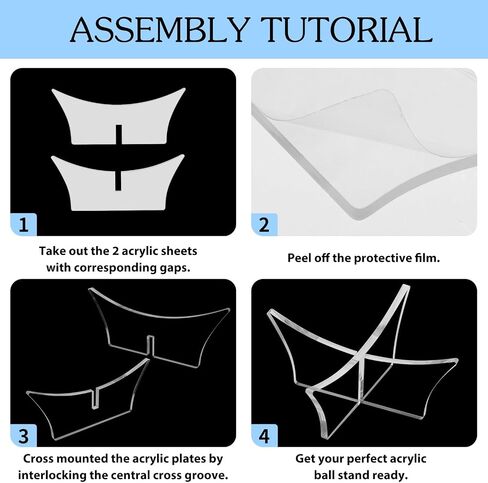 ASSEMBLY TUTORIAL

1

Take out the 2 acrylic sheets with corresponding gaps.

2

Peel off the protective film.

3

Cross mounted the acrylic plates by interlocking the central cross groove.

4

Get your perfect acrylic ball stand ready.