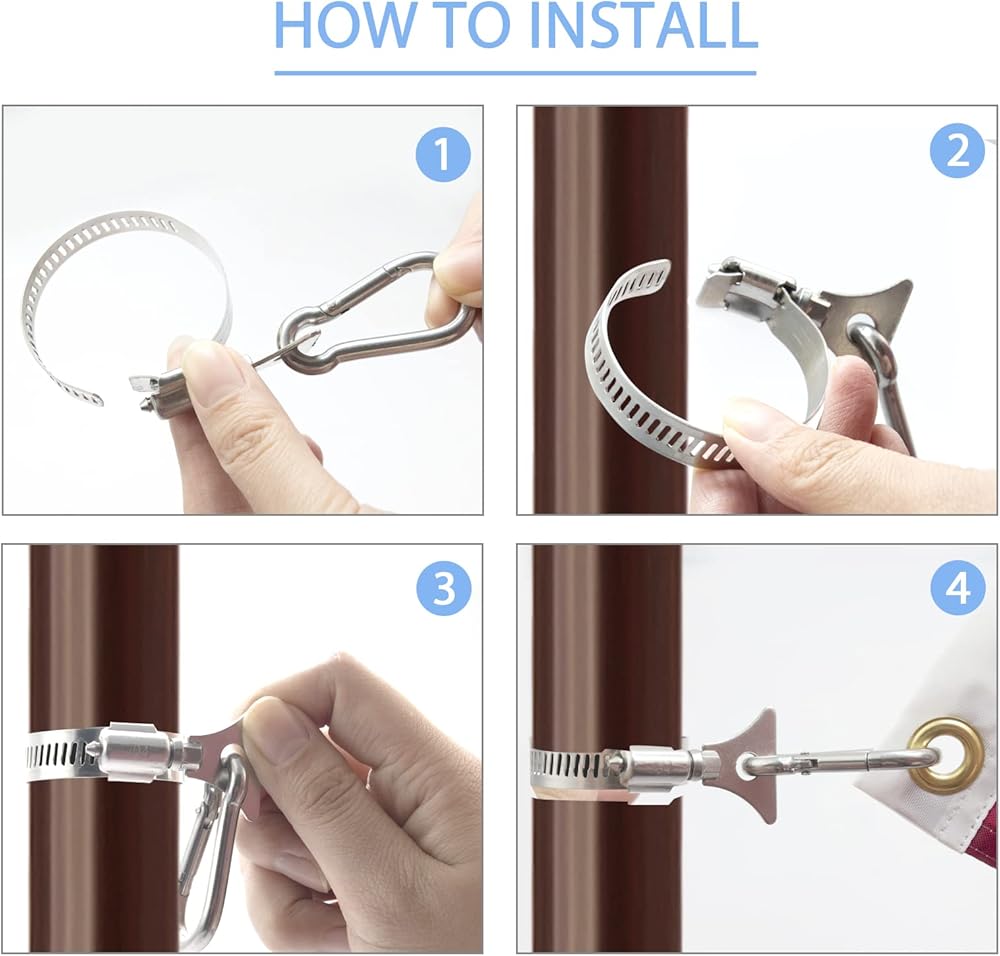 HOW TO INSTALL

1

2

3

4