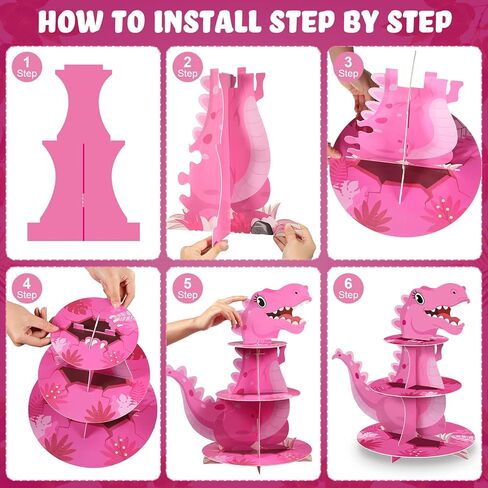 HOW TO INSTALL STEP BY STEP

1 Step

2 Step

3 Step

4 Step

5 Step

6 Step