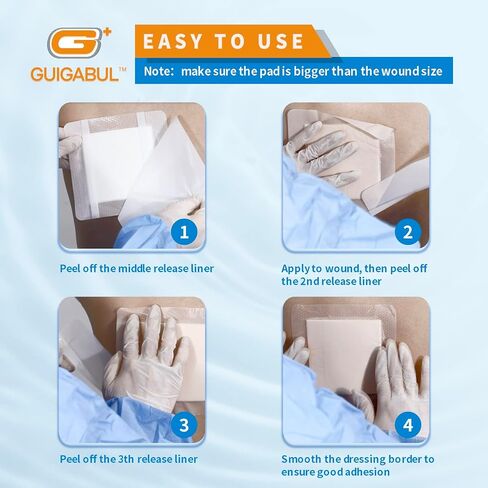 G+
GUIGABUL™

EASY TO USE

Note: make sure the pad is bigger than the wound size

1

Peel off the middle release liner

2

Apply to wound, then peel off the 2nd release liner

3

Peel off the 3th release liner

4

Smooth the dressing border to ensure good adhesion