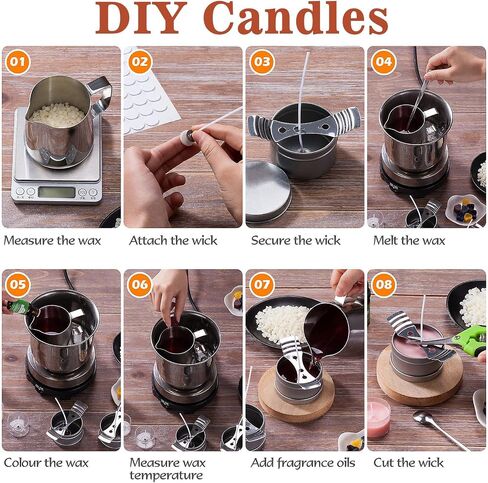 DIY Candles

01
Measure the wax

02
Attach the wick

03
Secure the wick

04
Melt the wax

05
Colour the wax

06
Measure wax temperature

07
Add fragrance oils

08
Cut the wick