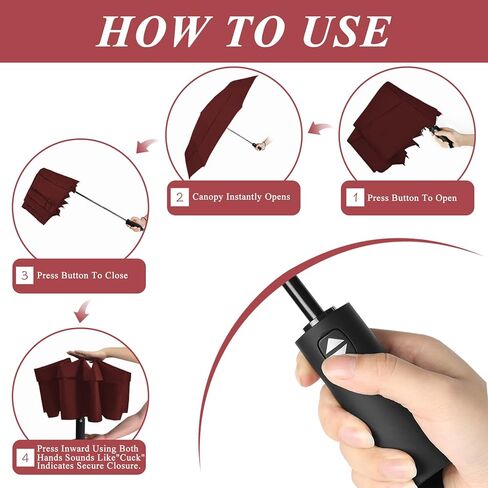 HOW TO USE

1 Press Button To Open

2 Canopy Instantly Opens

3 Press Button To Close

4 Press Inward Using Both Hands Sounds Like"Cuck" Indicates Secure Closure.