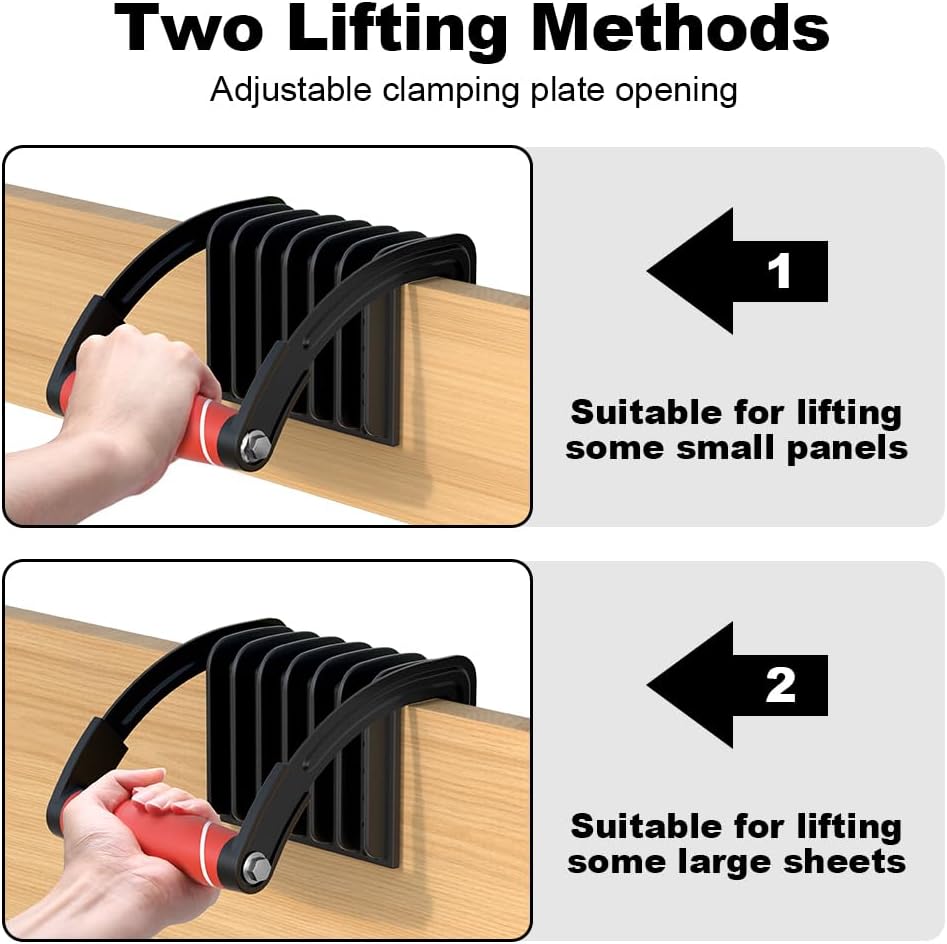 Two Lifting Methods
Adjustable clamping plate opening

1

Suitable for lifting some small panels

2

Suitable for lifting some large sheets