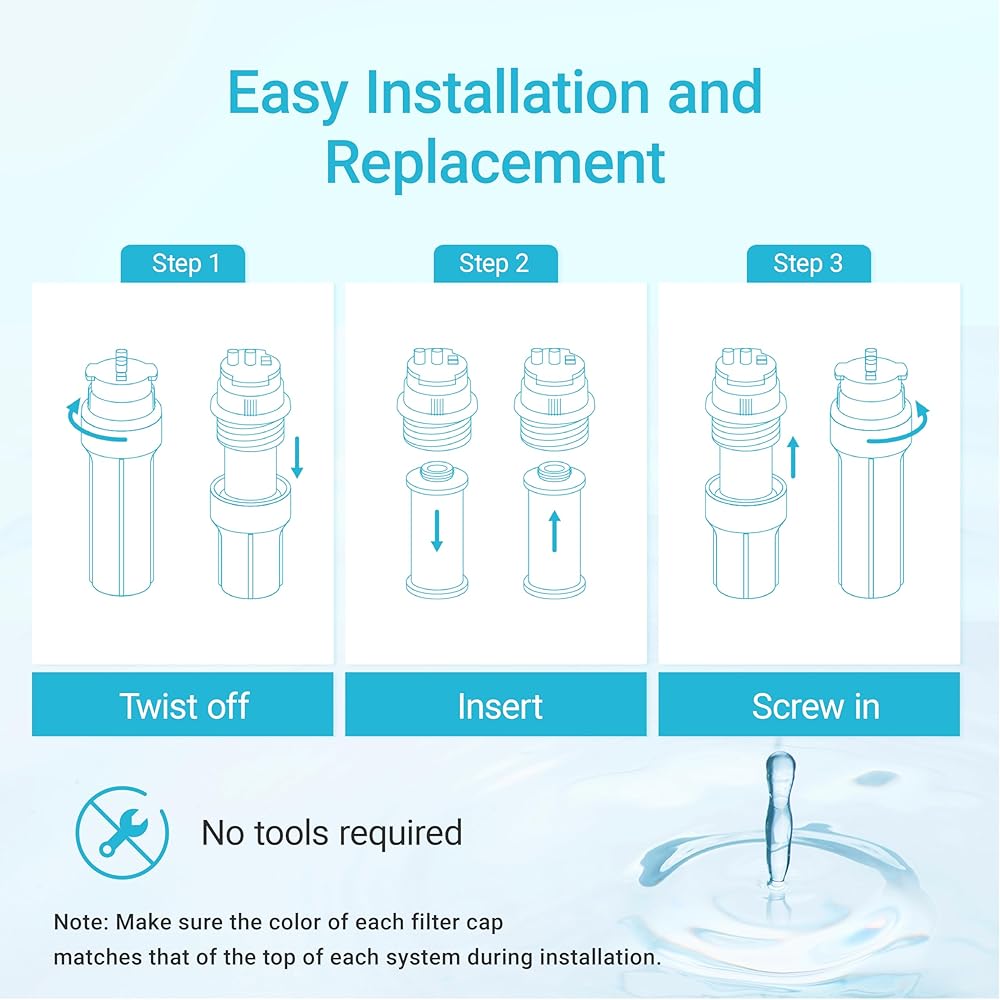 Easy Installation and Replacement

Step 1

Twist off

Step 2

Insert

Step 3

Screw in

No tools required

Note: Make sure the color of each filter cap matches that of the top of each system during installation.