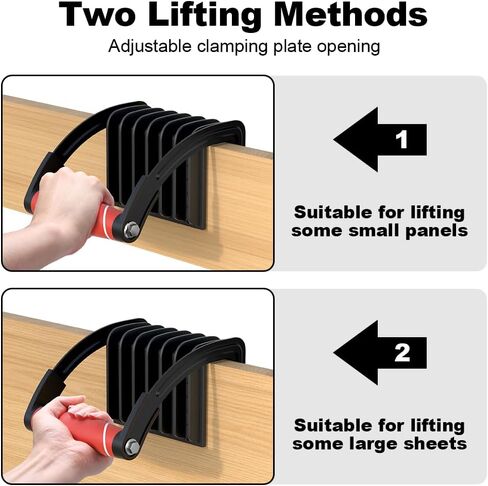 Two Lifting Methods

Adjustable clamping plate opening

1

Suitable for lifting some small panels

2

Suitable for lifting some large sheets