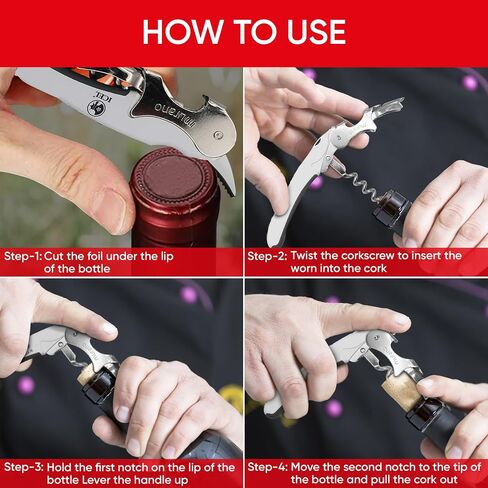 HOW TO USE

Step-1: Cut the foil under the lip of the bottle

Step-2: Twist the corkscrew to insert the worn into the cork

Step-3: Hold the first notch on the lip of the bottle Lever the handle up

Step-4: Move the second notch to the tip of the bottle and pull the cork out