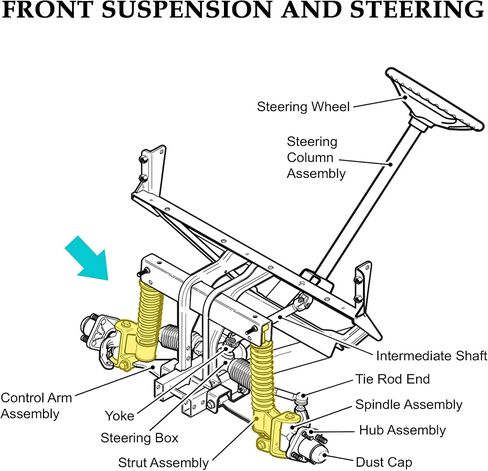 FRONT SUSPENSION AND STEERING

Steering Wheel

Steering Column Assembly

Intermediate Shaft

Tie Rod End

Spindle Assembly

Hub Assembly

Dust Cap

Control Arm Assembly

Yoke

Steering Box

Strut Assembly