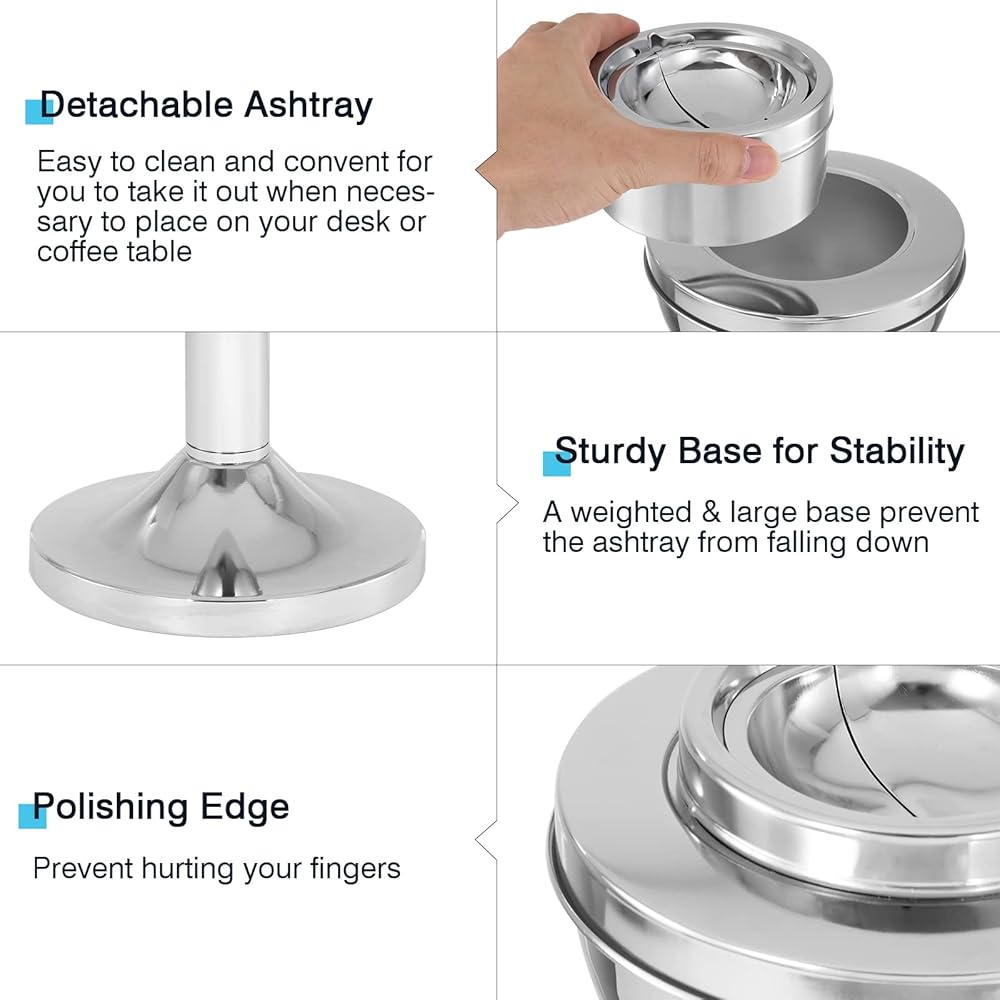 Detachable Ashtray

Easy to clean and convent for you to take it out when necessary to place on your desk or coffee table

Sturdy Base for Stability

A weighted & large base prevent the ashtray from falling down

Polishing Edge

Prevent hurting your fingers