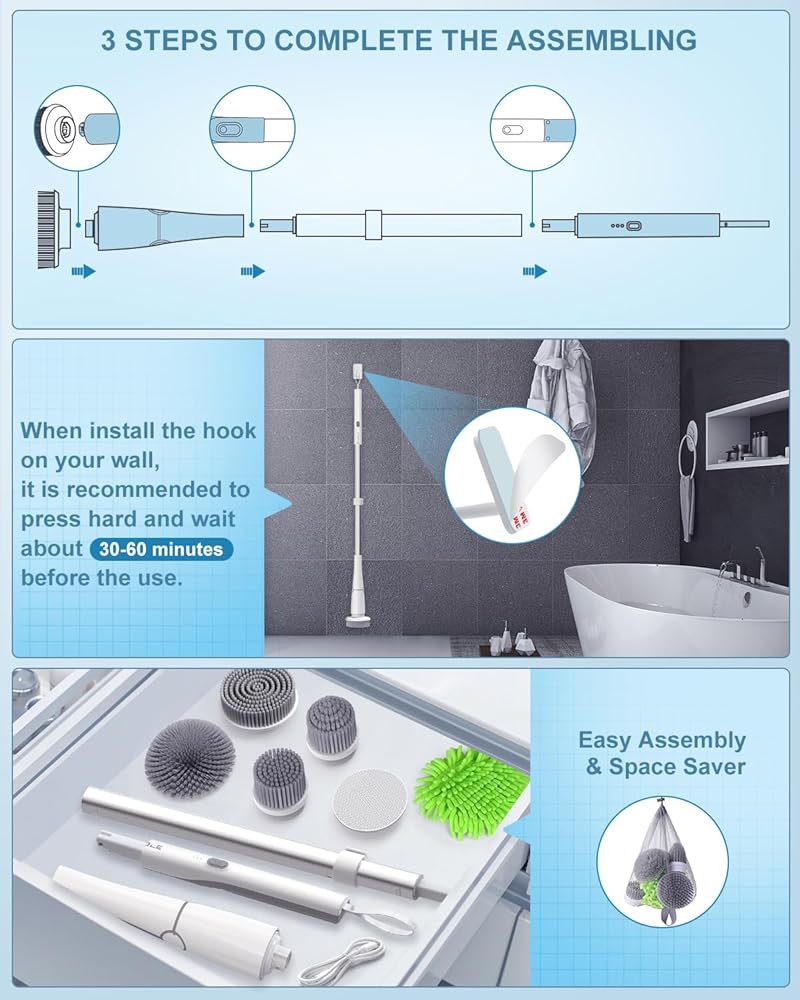 3 STEPS TO COMPLETE THE ASSEMBLING

When install the hook on your wall, it is recommended to press hard and wait about 30-60 minutes before the use.

Easy Assembly & Space Saver