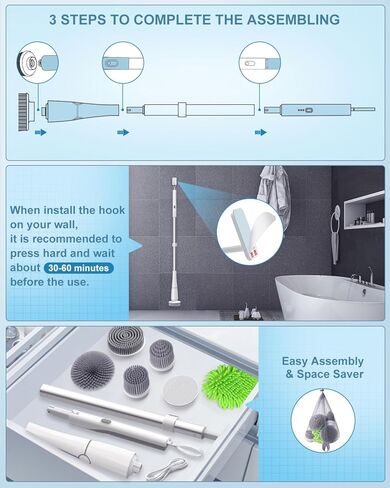 3 STEPS TO COMPLETE THE ASSEMBLING

When install the hook on your wall, it is recommended to press hard and wait about 30-60 minutes before the use.

Easy Assembly & Space Saver