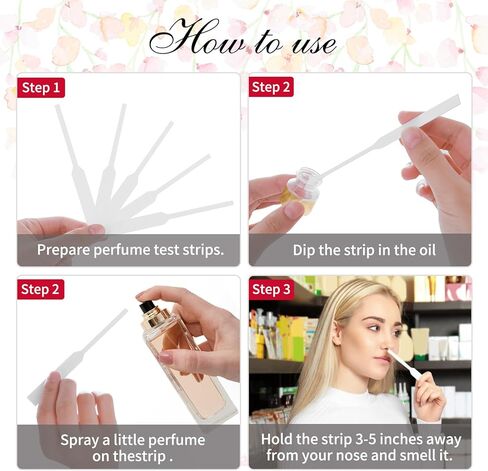 How to use

Step 1

Prepare perfume test strips.

Step 2

Dip the strip in the oil

Step 2

Spray a little perfume on thestrip .

Step 3

Hold the strip 3-5 inches away from your nose and smell it.