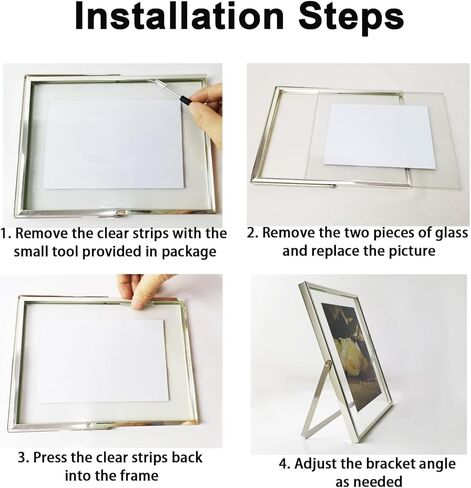 Installation Steps

1. Remove the clear strips with the small tool provided in package

2. Remove the two pieces of glass and replace the picture

3. Press the clear strips back into the frame

4. Adjust the bracket angle as needed