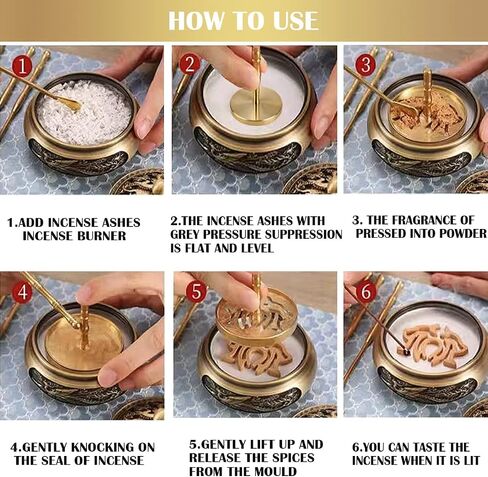 HOW TO USE

1

2

3

1.ADD INCENSE ASHES INCENSE BURNER

2.THE INCENSE ASHES WITH GREY PRESSURE SUPPRESSION IS FLAT AND LEVEL

3. THE FRAGRANCE OF PRESSED INTO POWDER

4

5

6

4.GENTLY KNOCKING ON THE SEAL OF INCENSE

5.GENTLY LIFT UP AND RELEASE THE SPICES FROM THE MOULD

6.YOU CAN TASTE THE INCENSE WHEN IT IS LIT