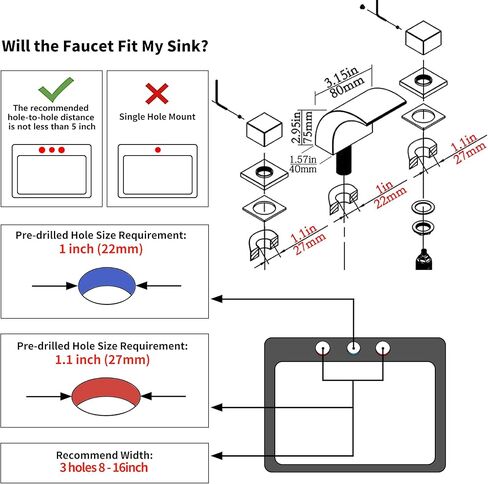 Will the Faucet Fit My Sink?

The recommended hole-to-hole distance is not less than 5 inch

Single Hole Mount

3.15in
80mm

2.95in
75mm

1.57in
40mm

1.1in
27mm

1in
22mm

1.1in
27mm

Pre-drilled Hole Size Requirement:
1 inch (22mm)

Pre-drilled Hole Size Requirement:
1.1 inch (27mm)

Recommend Width:
3 holes 8 - 16inch