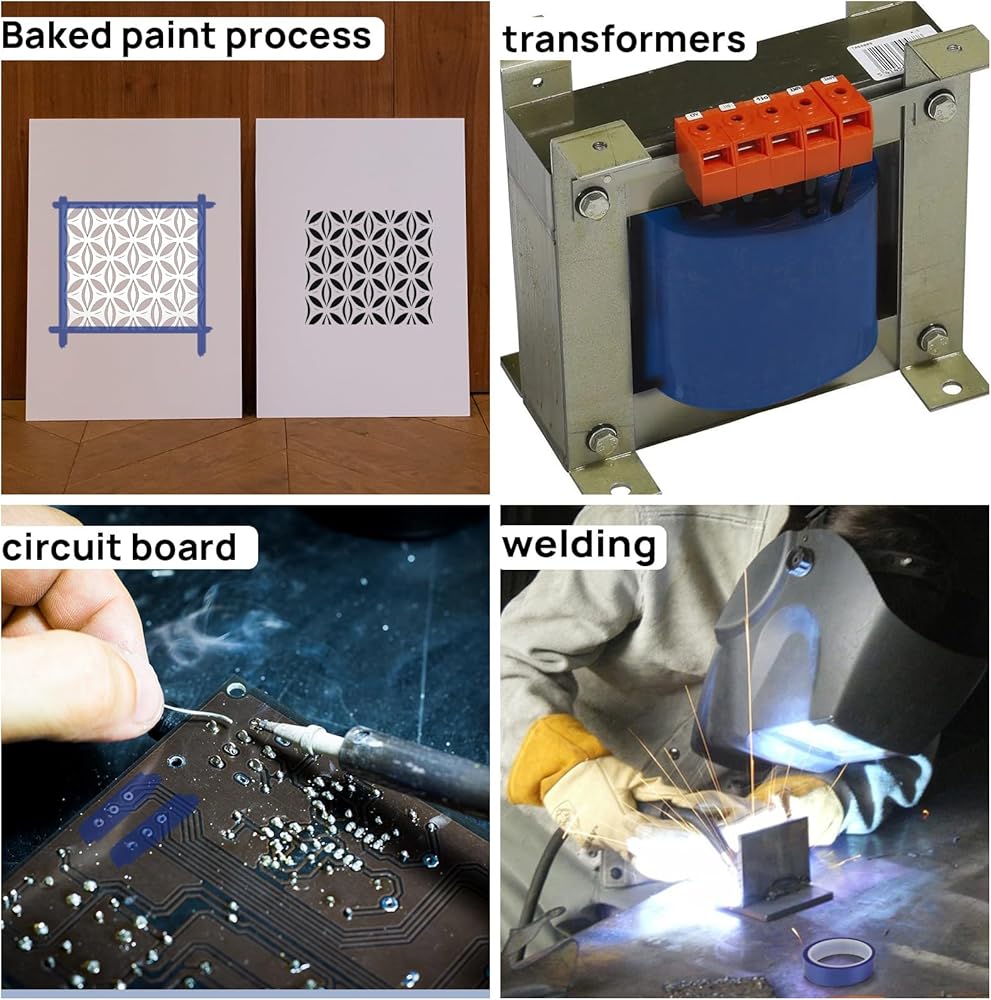 Baked paint process

transformers

circuit board

welding