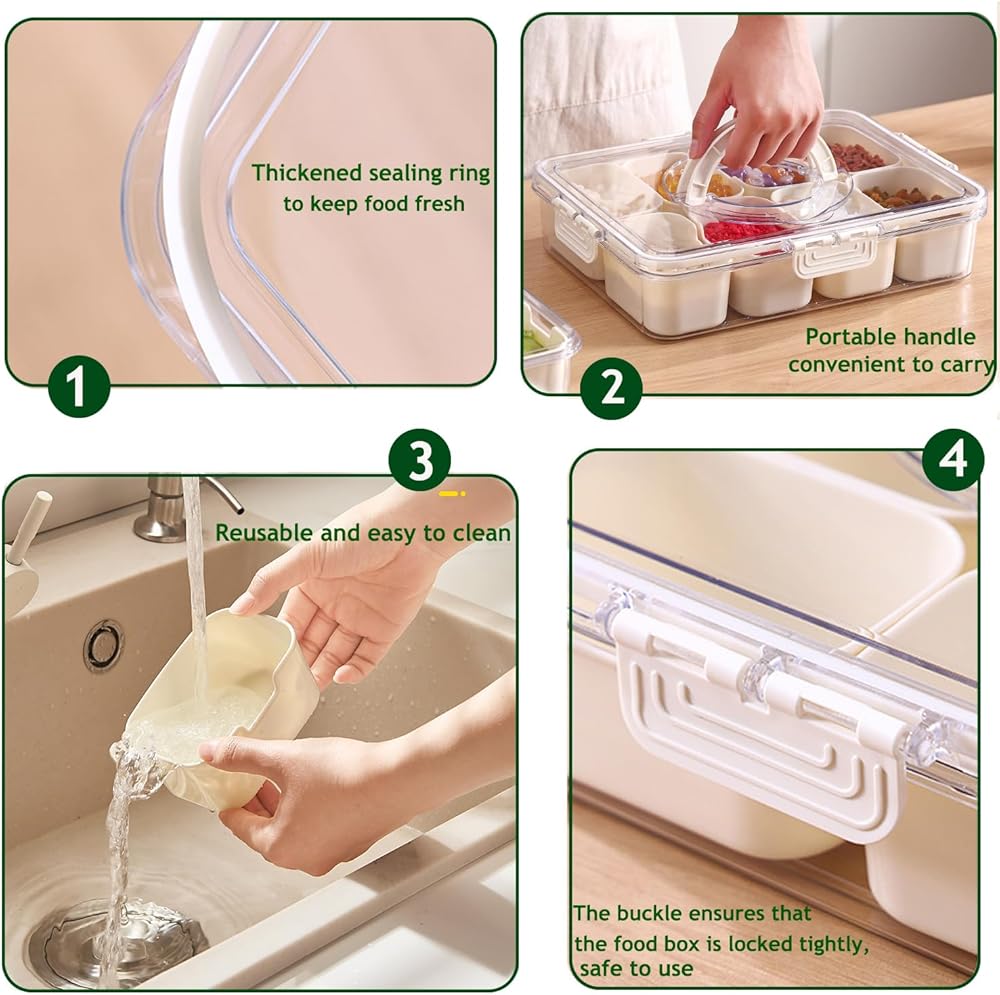 Thickened sealing ring to keep food fresh

1

Portable handle convenient to carry

2

3

Reusable and easy to clean

4

The buckle ensures that the food box is locked tightly, safe to use