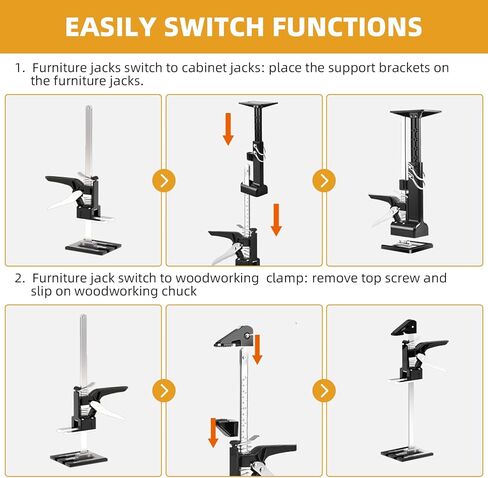 EASILY SWITCH FUNCTIONS

1. Furniture jacks switch to cabinet jacks: place the support brackets on the furniture jacks.

2. Furniture jack switch to woodworking clamp: remove top screw and slip on woodworking chuck