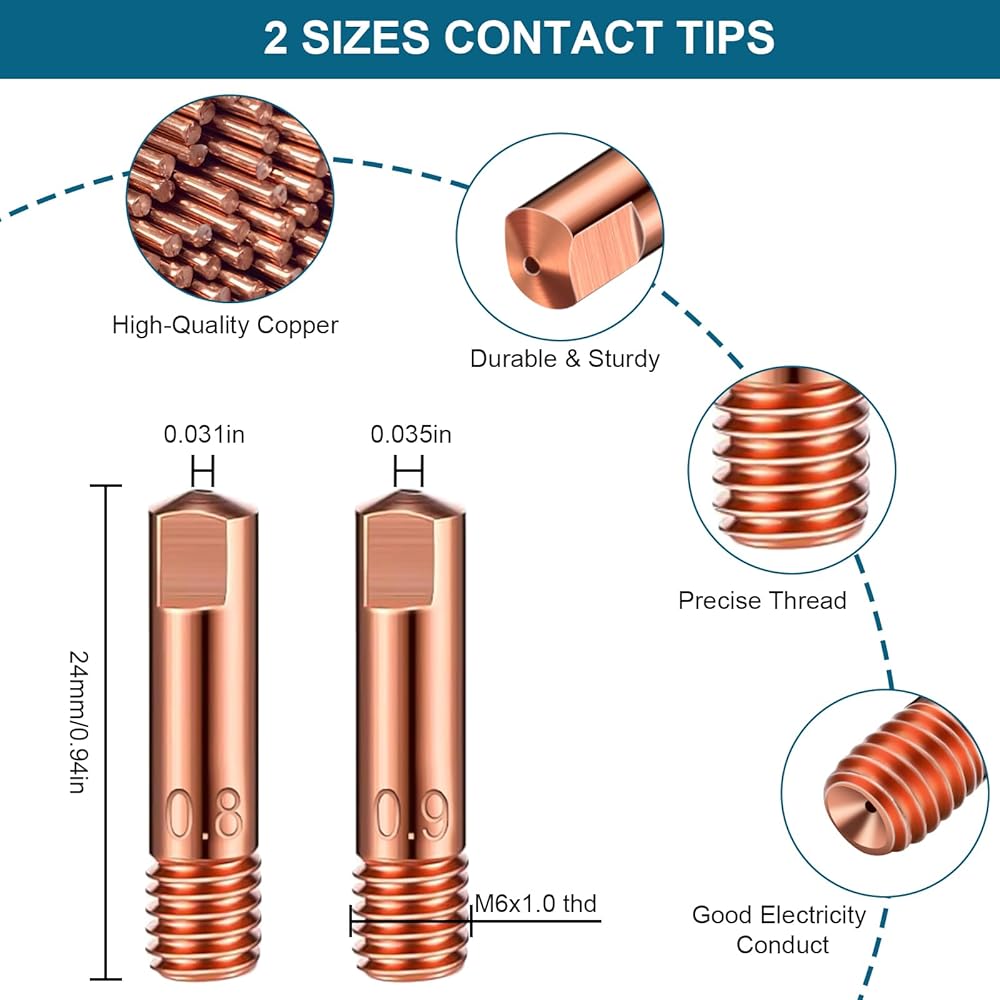 2 SIZES CONTACT TIPS

High-Quality Copper

Durable & Sturdy

Precise Thread

Good Electricity Conduct

0.031in

0.035in

24mm/0.94in

0.8

0.9

M6x1.0 thd