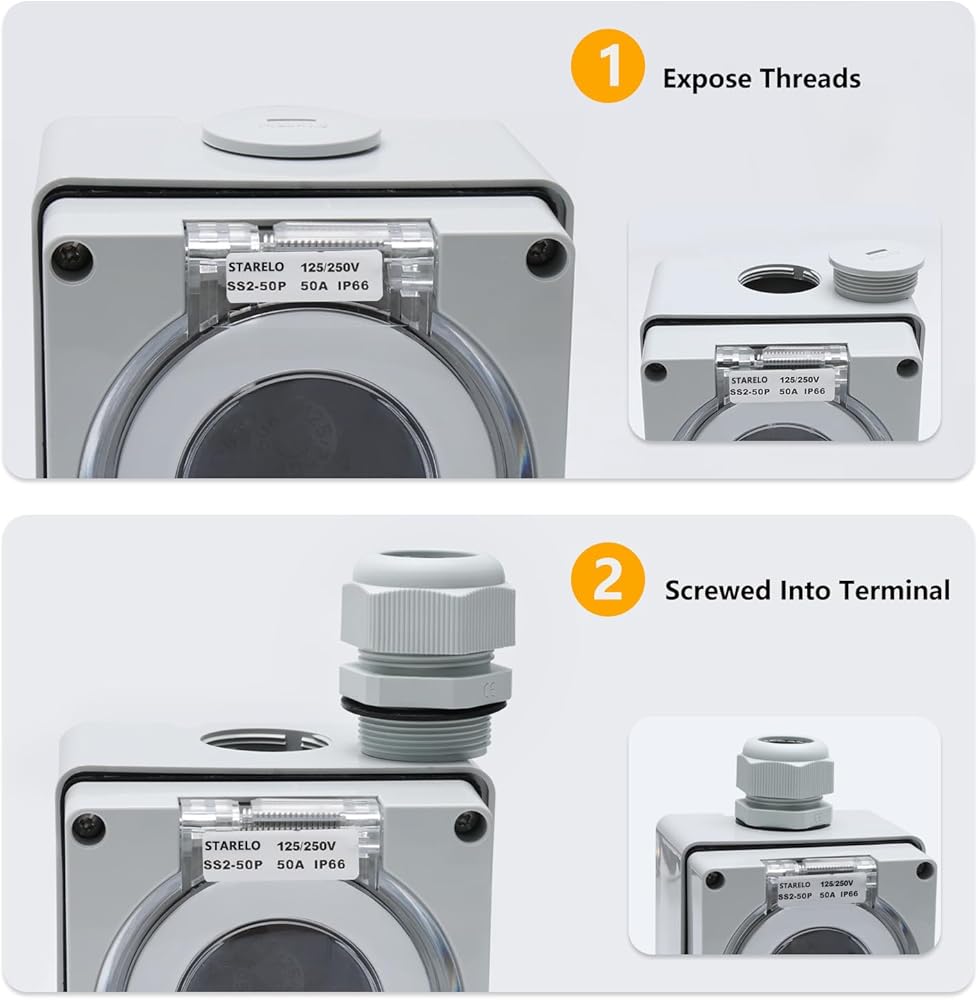 1 Expose Threads

STARELO 125/250V
SS2-50P 50A IP66

STARELO 125/250V
SS2-50P 50A IP66

2 Screwed Into Terminal

STARELO 125/250V
SS2-50P 50A IP66

STARELO 125/250V
SS2-50P 50A IP66