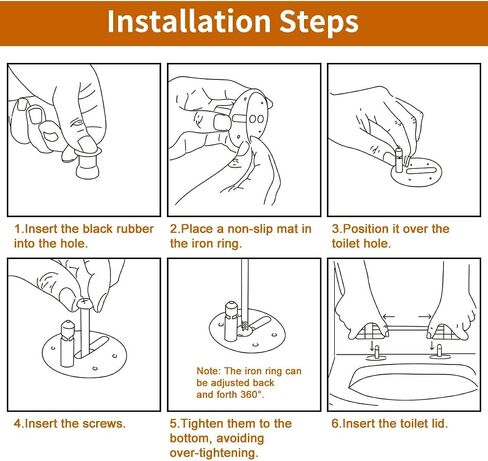 Installation Steps

1.Insert the black rubber into the hole.

2.Place a non-slip mat in the iron ring.

3.Position it over the toilet hole.

Note: The iron ring can be adjusted back and forth 360°.

4.Insert the screws.

5.Tighten them to the bottom, avoiding over-tightening.

6.Insert the toilet lid.