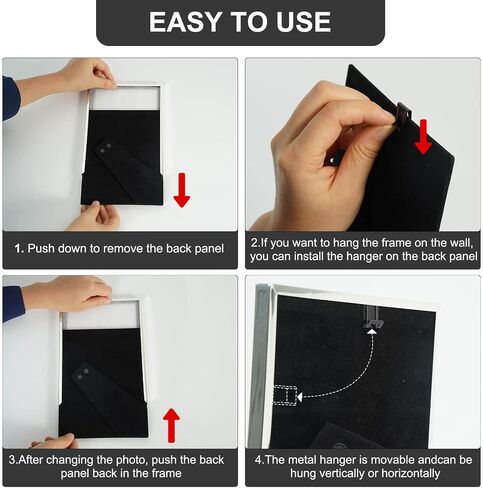 EASY TO USE

1. Push down to remove the back panel

2.If you want to hang the frame on the wall, you can install the hanger on the back panel

3.After changing the photo, push the back panel back in the frame

4.The metal hanger is movable andcan be hung vertically or horizontally