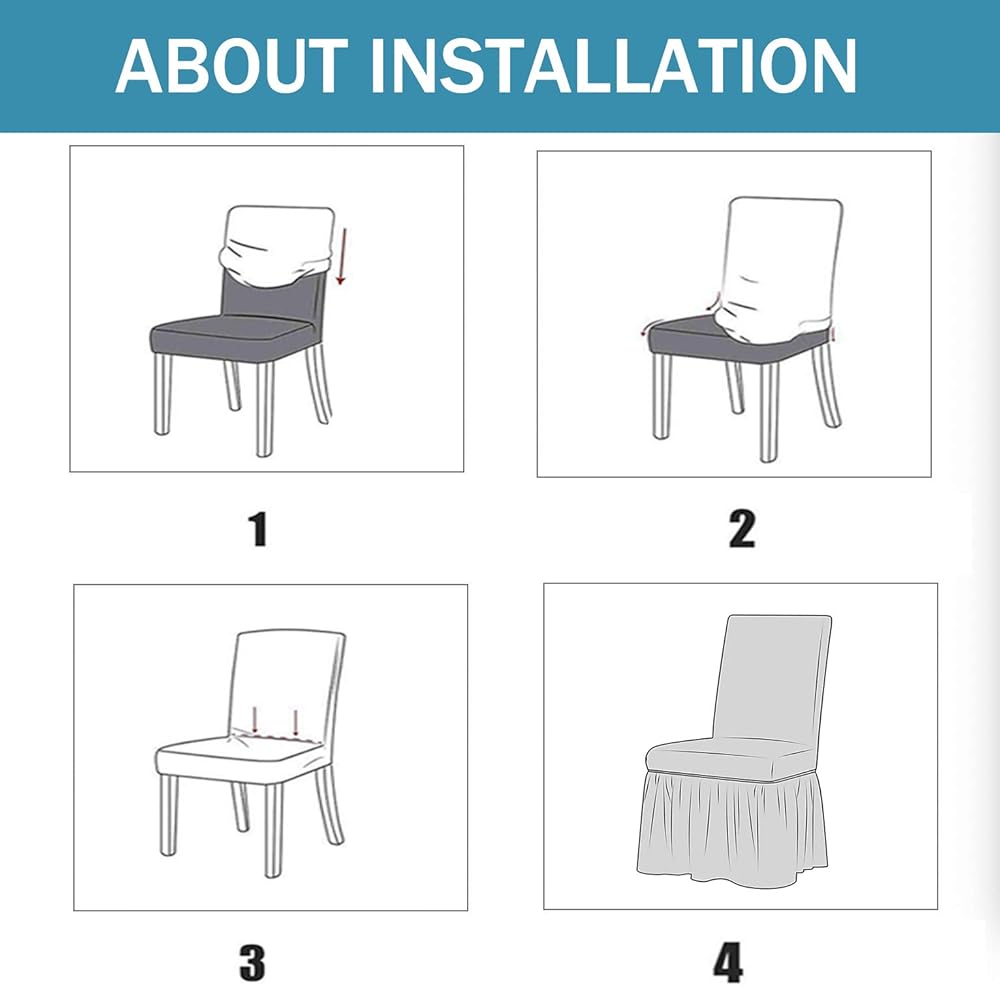 ABOUT INSTALLATION

1

2

3

4