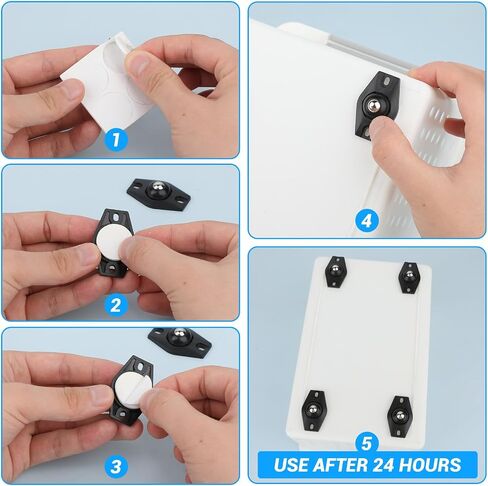 1

2

3

4

5
USE AFTER 24 HOURS