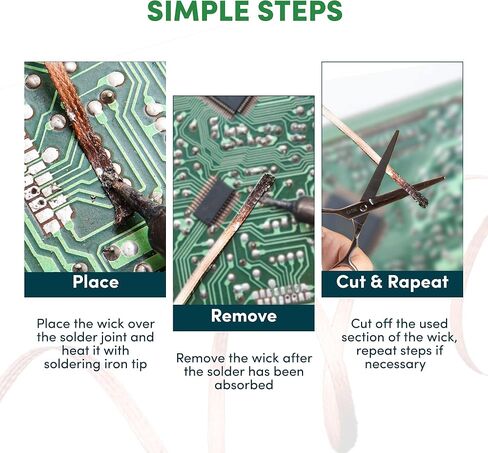 SIMPLE STEPS

Place

Place the wick over the solder joint and heat it with soldering iron tip

Remove

Remove the wick after the solder has been absorbed

Cut & Rapeat

Cut off the used section of the wick, repeat steps if necessary