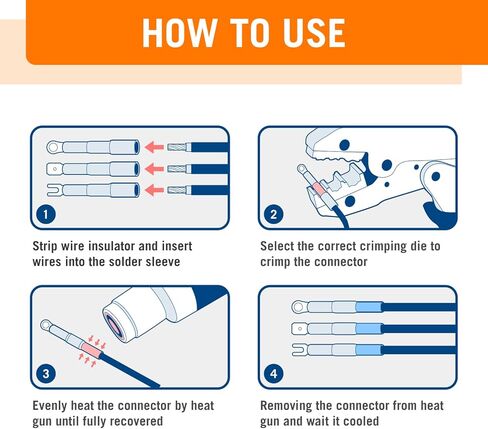 HOW TO USE

1

Strip wire insulator and insert wires into the solder sleeve

2

Select the correct crimping die to crimp the connector

3

Evenly heat the connector by heat gun until fully recovered

4

Removing the connector from heat gun and wait it cooled